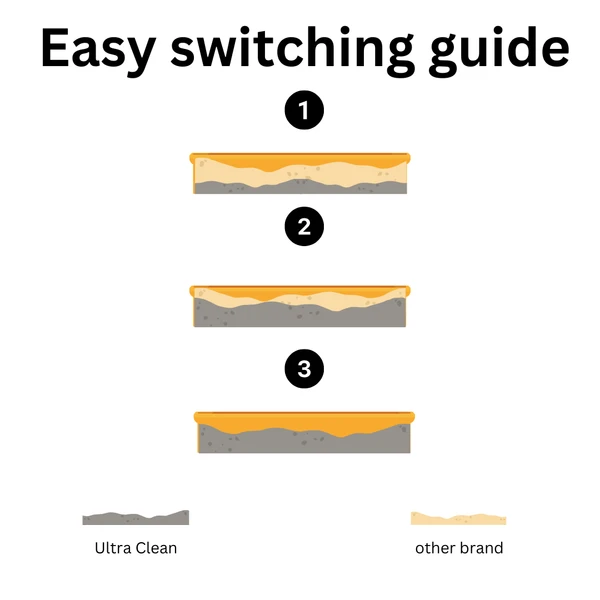 Easy switching guide

1

2

3

Ultra Clean

other brand