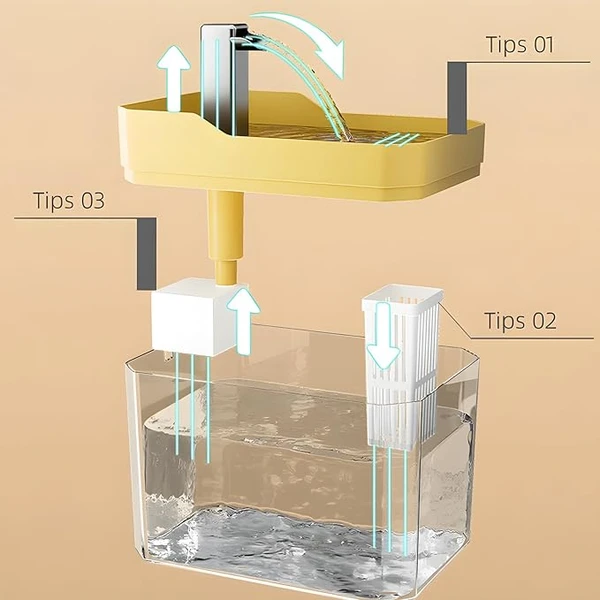 Tips 01

Tips 03

Tips 02