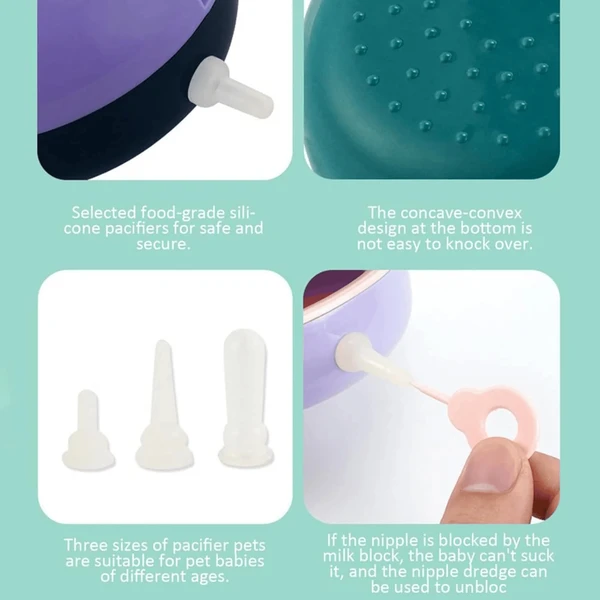 Selected food-grade silicone pacifiers for safe and secure.

The concave-convex design at the bottom is not easy to knock over.

Three sizes of pacifier pets are suitable for pet babies of different ages.

If the nipple is blocked by the milk block, the baby can't suck it, and the nipple dredge can be used to unbloc