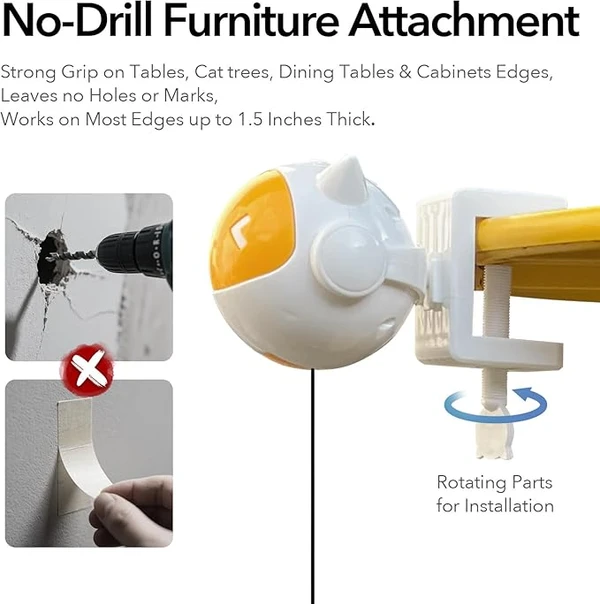 No-Drill Furniture Attachment

Strong Grip on Tables, Cat trees, Dining Tables & Cabinets Edges, Leaves no Holes or Marks, Works on Most Edges up to 1.5 Inches Thick.

Rotating Parts for Installation