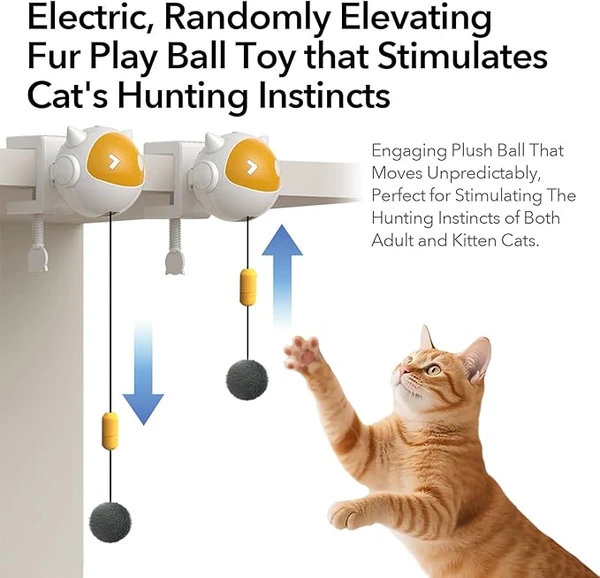 Electric, Randomly Elevating Fur Play Ball Toy that Stimulates Cat's Hunting Instincts

Engaging Plush Ball That Moves Unpredictably, Perfect for Stimulating The Hunting Instincts of Both Adult and Kitten Cats.